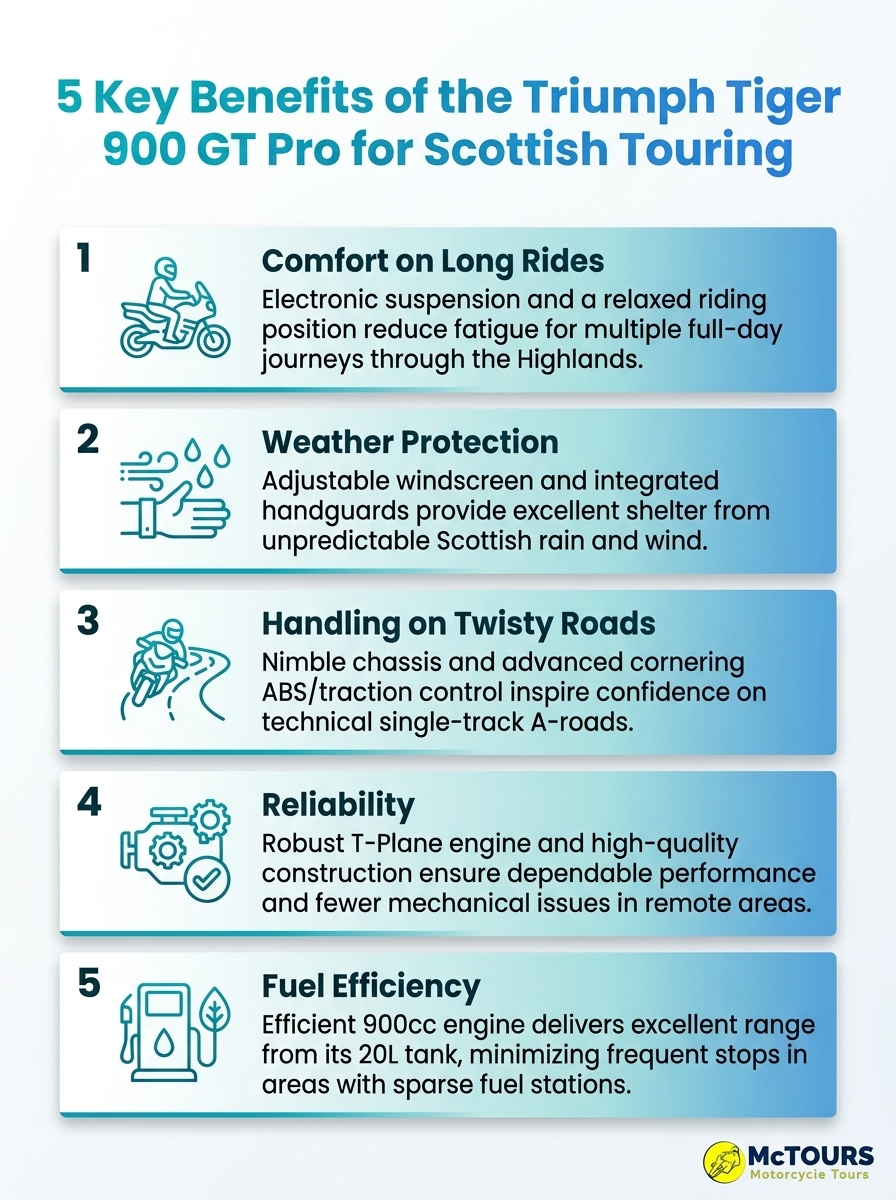 5 Key Benefits of the Triumph Tiger 900 GT Pro for Scottish Touring

1
Comfort on Long Rides
Electronic suspension and a relaxed riding position reduce fatigue for multiple full-day journeys through the Highlands.

2
Weather Protection
Adjustable windscreen and integrated handguards provide excellent shelter from unpredictable Scottish rain and wind.

3
Handling on Twisty Roads
Nimble chassis and advanced cornering ABS/traction control inspire confidence on technical single-track A-roads.

4
Reliability
Robust T-Plane engine and high-quality construction ensure dependable performance and fewer mechanical issues in remote areas.

5
Fuel Efficiency
Efficient 900cc engine delivers excellent range from its 20L tank, minimizing frequent stops in areas with sparse fuel stations.

McTOURS
Motorcycie Tours